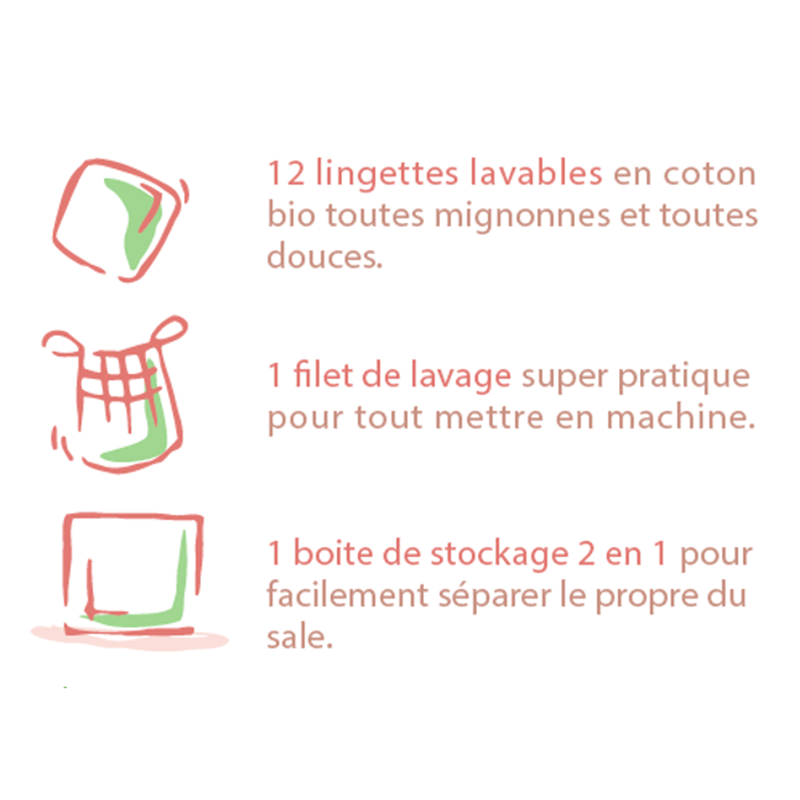 12 lingettes lavables en coton bio toutes mignonnes et toutes douces.

1 filet de lavage super pratique pour tout mettre en machine.

1 boite de stockage 2 en 1 pour facilement séparer le propre du sale.