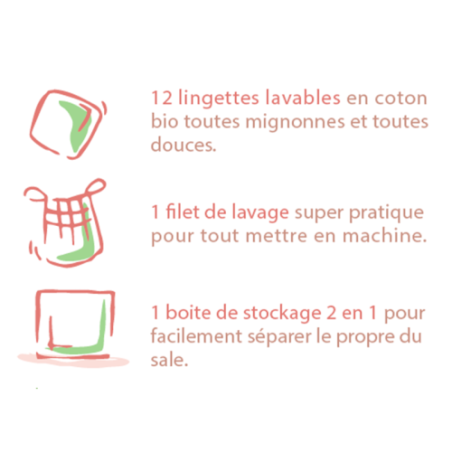 12 lingettes lavables en coton bio toutes mignonnes et toutes douces.

1 filet de lavage super pratique pour tout mettre en machine.

1 boite de stockage 2 en 1 pour facilement séparer le propre du sale.